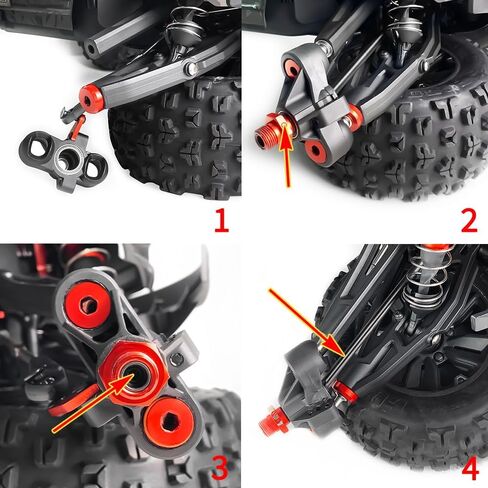 1

2

3

4