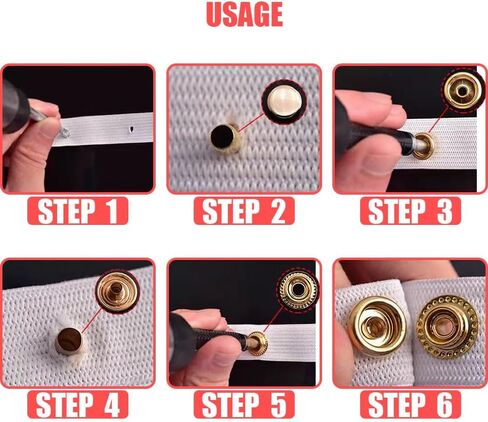 USAGE

STEP 1

STEP 2

STEP 3

STEP 4

STEP 5

STEP 6