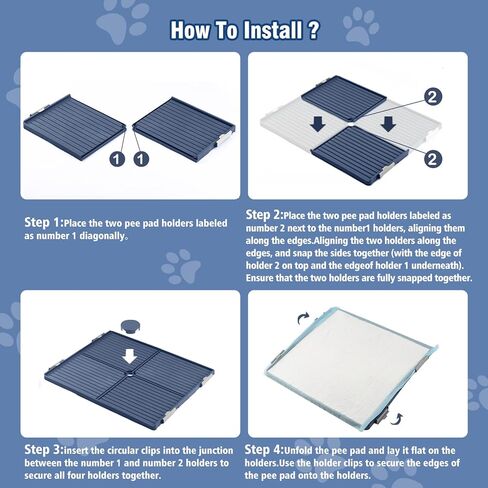 How To Install ?

1 1

2

2

Step 1:Place the two pee pad holders labeled as number 1 diagonally。

Step 2:Place the two pee pad holders labeled as number 2 next to the number1 holders, aligning them along the edges.Aligning the two holders along the edges, and snap the sides together (with the edge of holder 2 on top and the edgeof holder 1 underneath). Ensure that the two holders are fully snapped together.

Step 3:insert the circular clips into the junction between the number 1 and number 2 holders to secure all four holders together.

Step 4:Unfold the pee pad and lay it flat on the holders.Use the holder clips to secure the edges of the pee pad onto the holders.