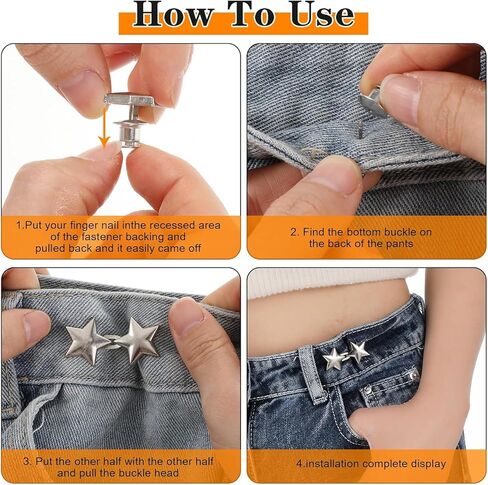 How To Use

1.Put your finger nail inthe recessed area of the fastener backing and pulled back and it easily came off

2. Find the bottom buckle on the back of the pants

3. Put the other half with the other half and pull the buckle head

4.installation complete display