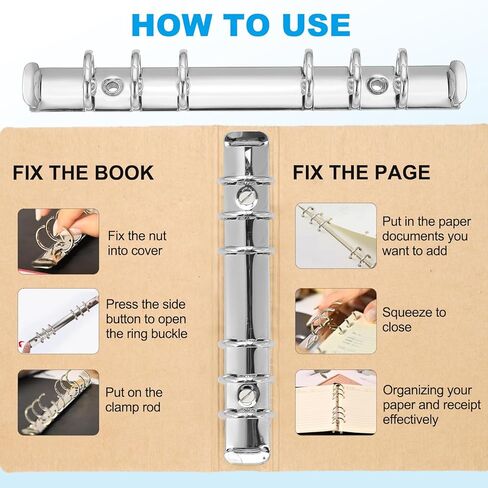 HOW TO USE

FIX THE BOOK

Fix the nut into cover

Press the side button to open the ring buckle

Put on the clamp rod

FIX THE PAGE

Put in the paper documents you want to add

Squeeze to close

Organizing your paper and receipt effectively