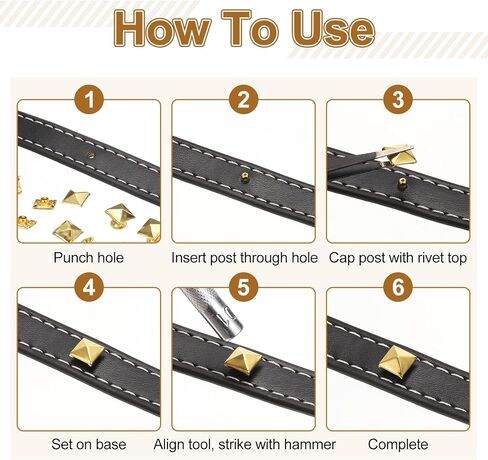 How To Use

1
Punch hole

2
Insert post through hole

3
Cap post with rivet top

4
Set on base

5
Align tool, strike with hammer

6
Complete