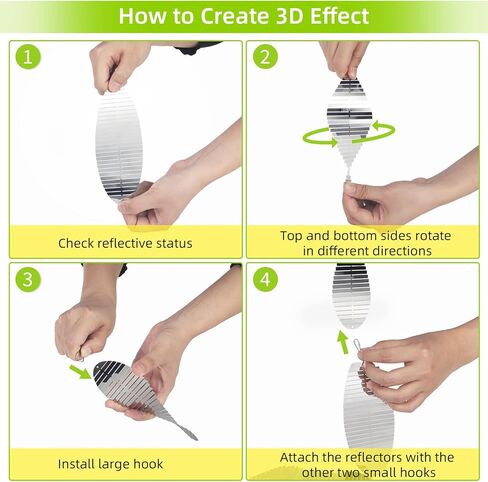 How to Create 3D Effect

1

Check reflective status

2

Top and bottom sides rotate in different directions

3

Install large hook

4

Attach the reflectors with the other two small hooks