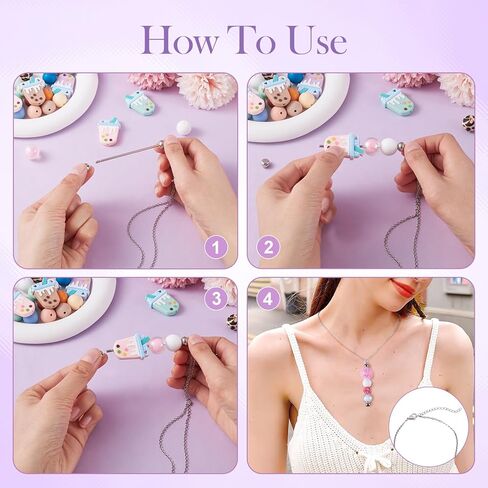 How To Use

1

2

3

4