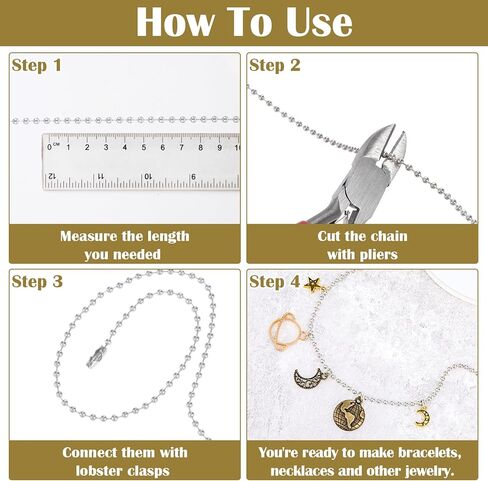 How To Use

Step 1

0 CM 1 2 3 4 5 6 7 8 9 10
12 11 10 9

Measure the length you needed

Step 2

Cut the chain with pliers

Step 3

Connect them with lobster clasps

Step 4

You're ready to make bracelets, necklaces and other jewelry.