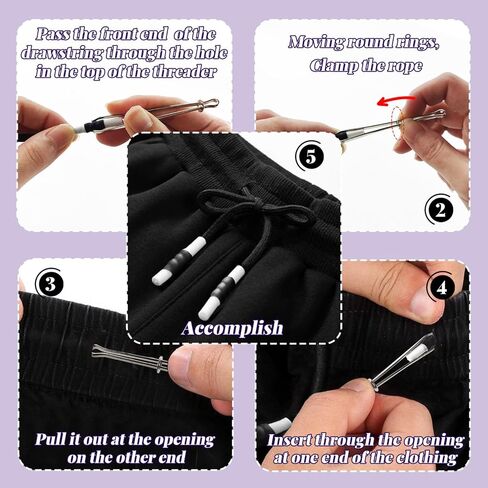 Pass the front end of the drawstring through the hole in the top of the threader

Moving round rings, Clamp the rope

5

2

3

4

Accomplish

Pull it out at the opening on the other end

Insert through the opening at one end of the clothing