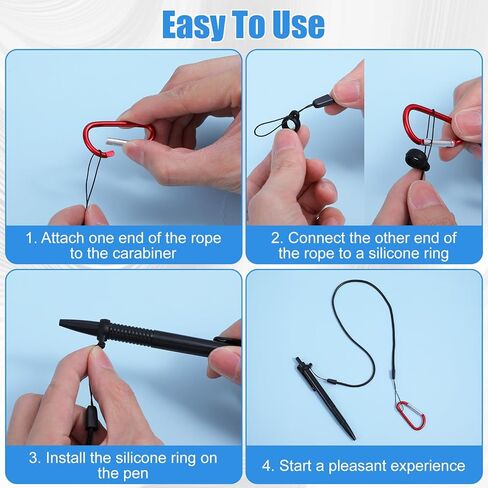 Easy To Use

1. Attach one end of the rope to the carabiner

2. Connect the other end of the rope to a silicone ring

3. Install the silicone ring on the pen

4. Start a pleasant experience