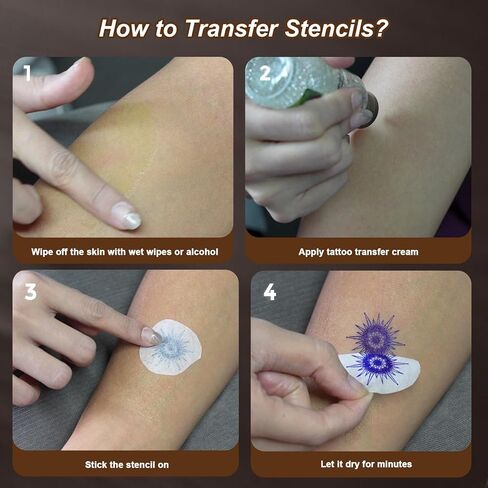 How to Transfer Stencils?

1

Wipe off the skin with wet wipes or alcohol

2

Apply tattoo transfer cream

3

Stick the stencil on

4

Let it dry for minutes