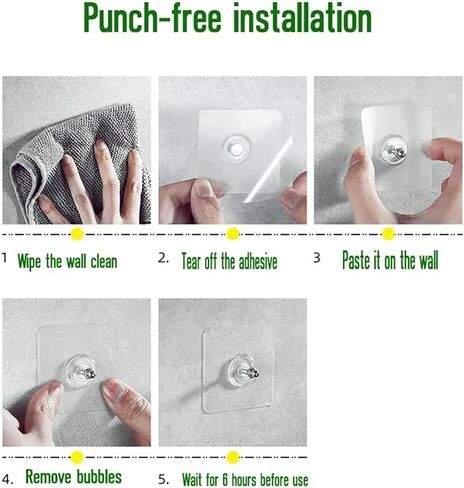 Punch-free installation

1 Wipe the wall clean

2. Tear off the adhesive

3 Paste it on the wall

4. Remove bubbles

5. Wait for 6 hours before use