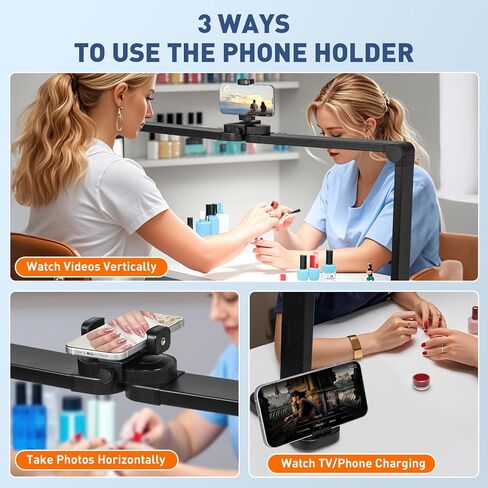 3 WAYS
TO USE THE PHONE HOLDER

Watch Videos Vertically

Take Photos Horizontally

Watch TV/Phone Charging