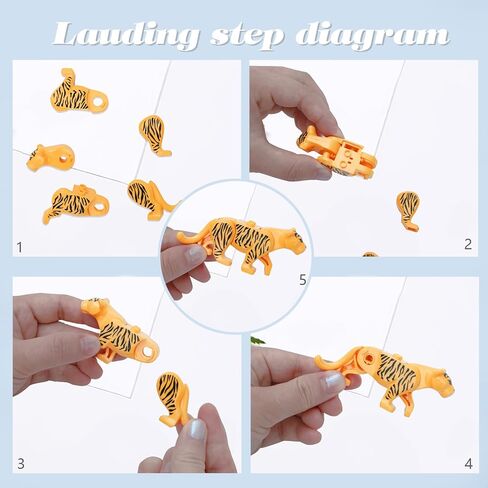 Lauding step diagram

1

2

5

3

4