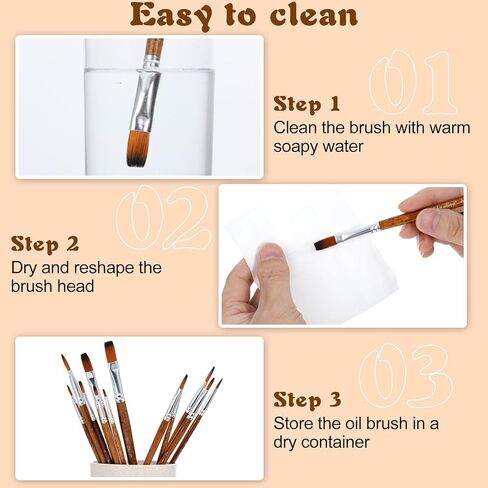 Easy to clean

01

Step 1
Clean the brush with warm soapy water

02

Step 2
Dry and reshape the brush head

03

Step 3
Store the oil brush in a dry container