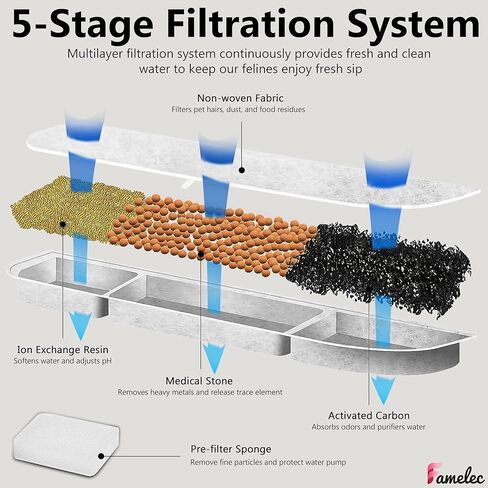 5-Stage Filtration System

Multilayer filtration system continuously provides fresh and clean water to keep our felines enjoy fresh sip

Non-woven Fabric
Filters pet hairs, dust, and food residues

Ion Exchange Resin
Softens water and adjusts pH

Medical Stone
Removes heavy metals and release trace element

Activated Carbon
Absorbs odors and purifiers water

Pre-filter Sponge
Remove fine particles and protect water pump

Famelec