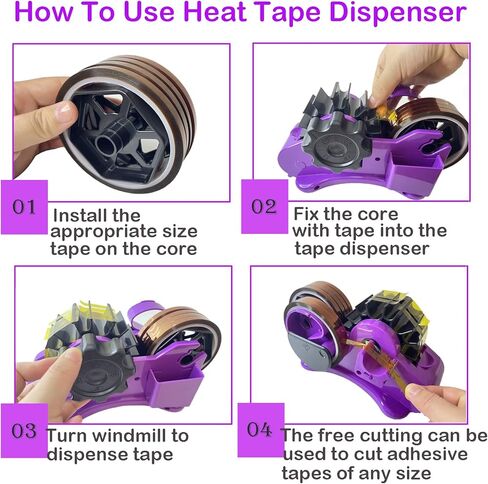 How To Use Heat Tape Dispenser

01 Install the appropriate size tape on the core

02 Fix the core with tape into the tape dispenser

03 Turn windmill to dispense tape

04 The free cutting can be used to cut adhesive tapes of any size