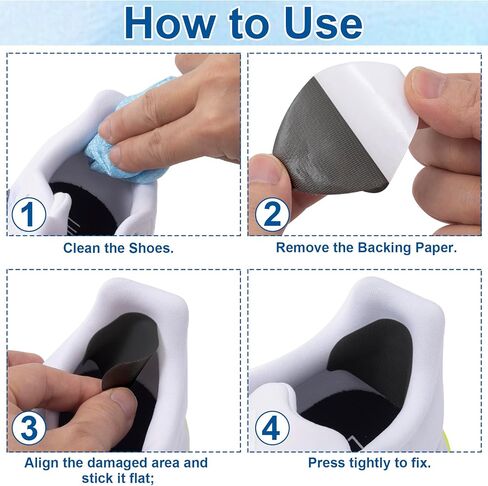 How to Use

1

Clean the Shoes.

2

Remove the Backing Paper.

3

Align the damaged area and stick it flat;

4

Press tightly to fix.