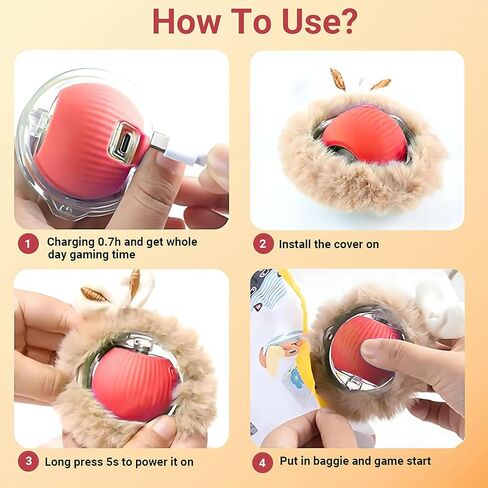 How To Use?

1 Charging 0.7h and get whole day gaming time

2 Install the cover on

3 Long press 5s to power it on

4 Put in baggie and game start