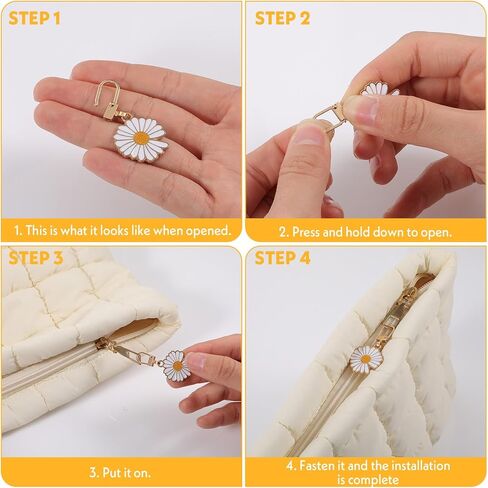 STEP 1

1. This is what it looks like when opened.

STEP 2

2. Press and hold down to open.

STEP 3

3. Put it on.

STEP 4

4. Fasten it and the installation is complete