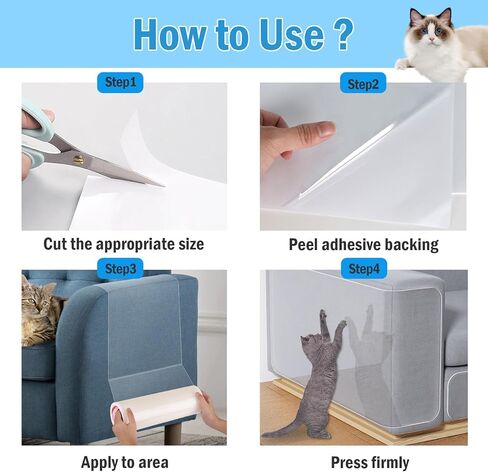 How to Use ?

Step1

Cut the appropriate size

Step2

Peel adhesive backing

Step3

Apply to area

Step4

Press firmly