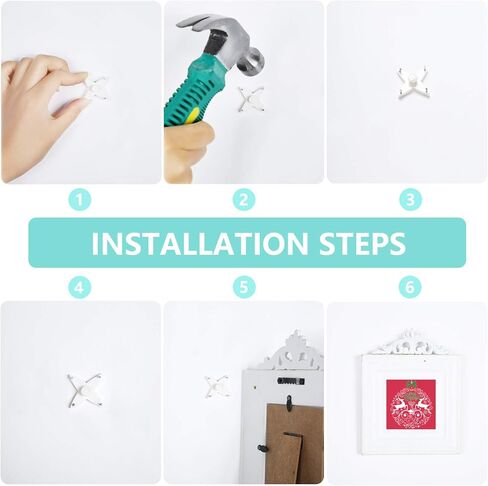 1

2

3

INSTALLATION STEPS

4

5

6