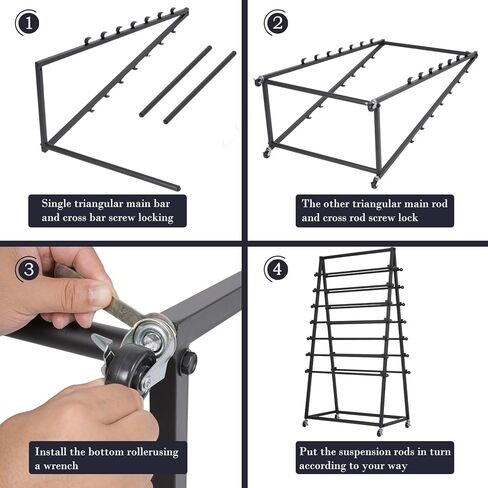 1

Single triangular main bar and cross bar screw locking

2

The other triangular main rod and cross rod screw lock

3

Install the bottom rollerusing a wrench

4

Put the suspension rods in turn according to your way