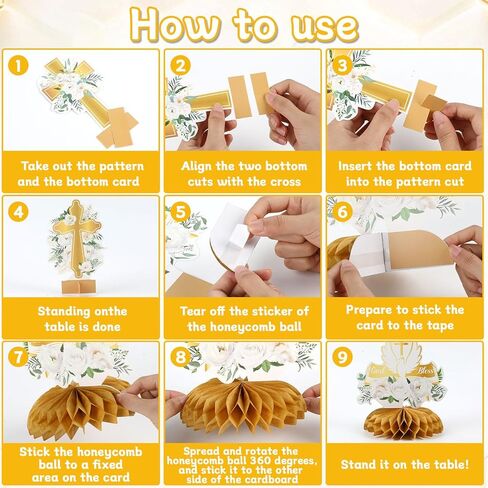 How to use

1
Take out the pattern and the bottom card

2
Align the two bottom cuts with the cross

3
Insert the bottom card into the pattern cut

4
Standing onthe table is done

5
Tear off the sticker of the honeycomb ball

6
Prepare to stick the card to the tape

7
Stick the honeycomb ball to a fixed area on the card

8
Spread and rotate the honeycomb ball 360 degrees, and stick it to the other side of the cardboard

9
God Bless
Stand it on the table!