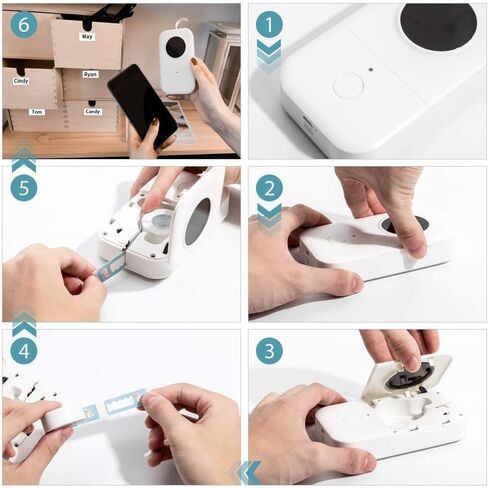 6

May

Cindy

Ryan

Tom

Candy

1

5

2

4

3