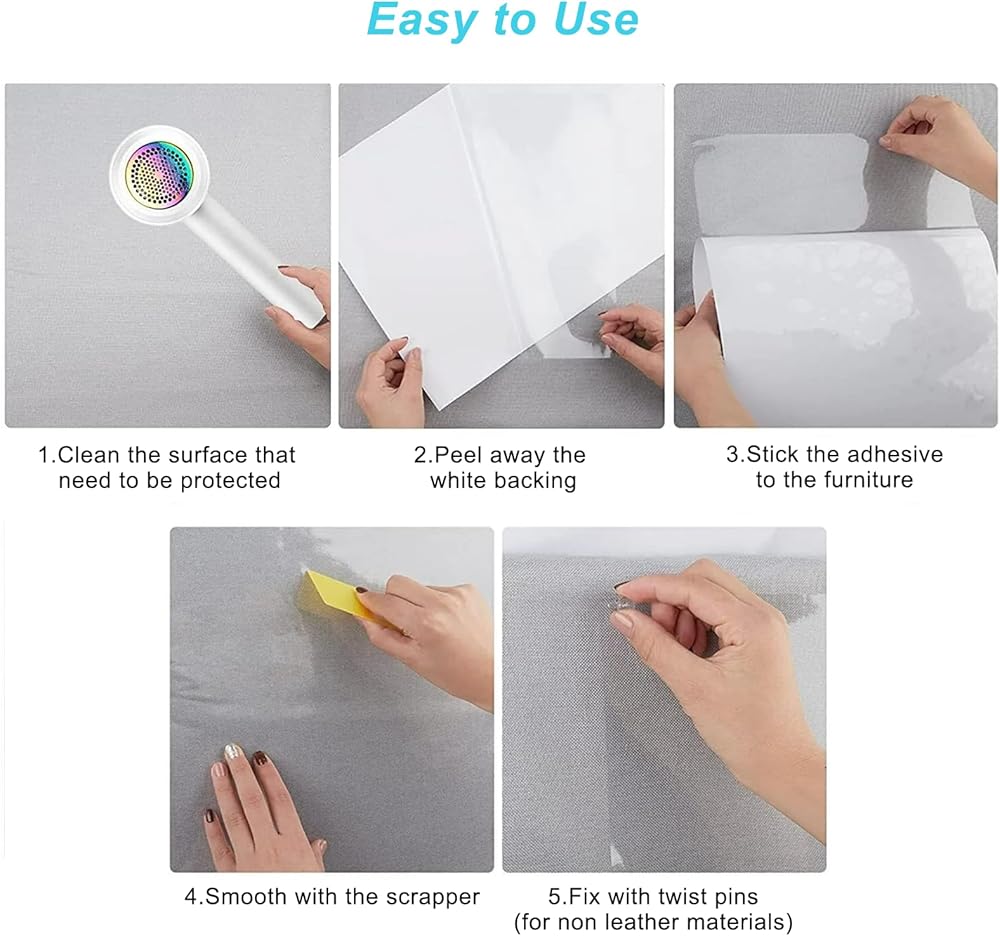 Easy to Use

1.Clean the surface that need to be protected

2.Peel away the white backing

3.Stick the adhesive to the furniture

4.Smooth with the scrapper

5.Fix with twist pins (for non leather materials)