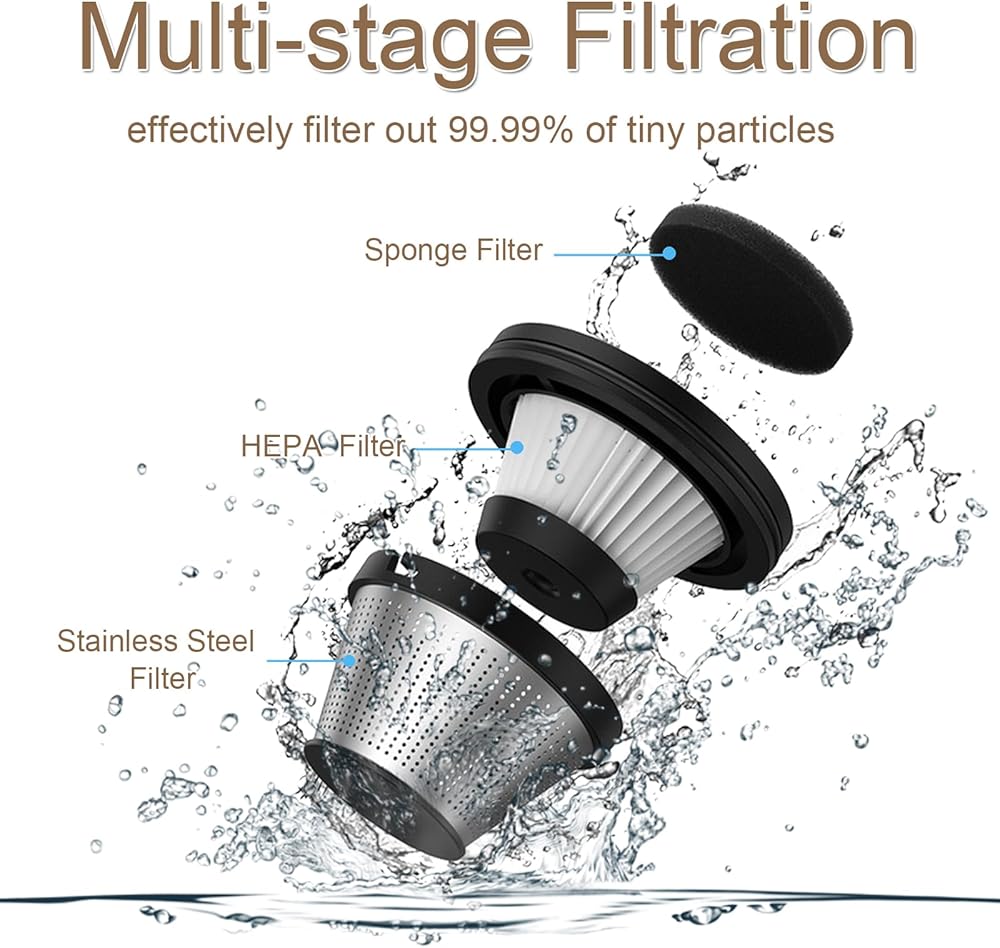 Multi-stage Filtration

effectively filter out 99.99% of tiny particles

Sponge Filter

HEPA Filter

Stainless Steel Filter