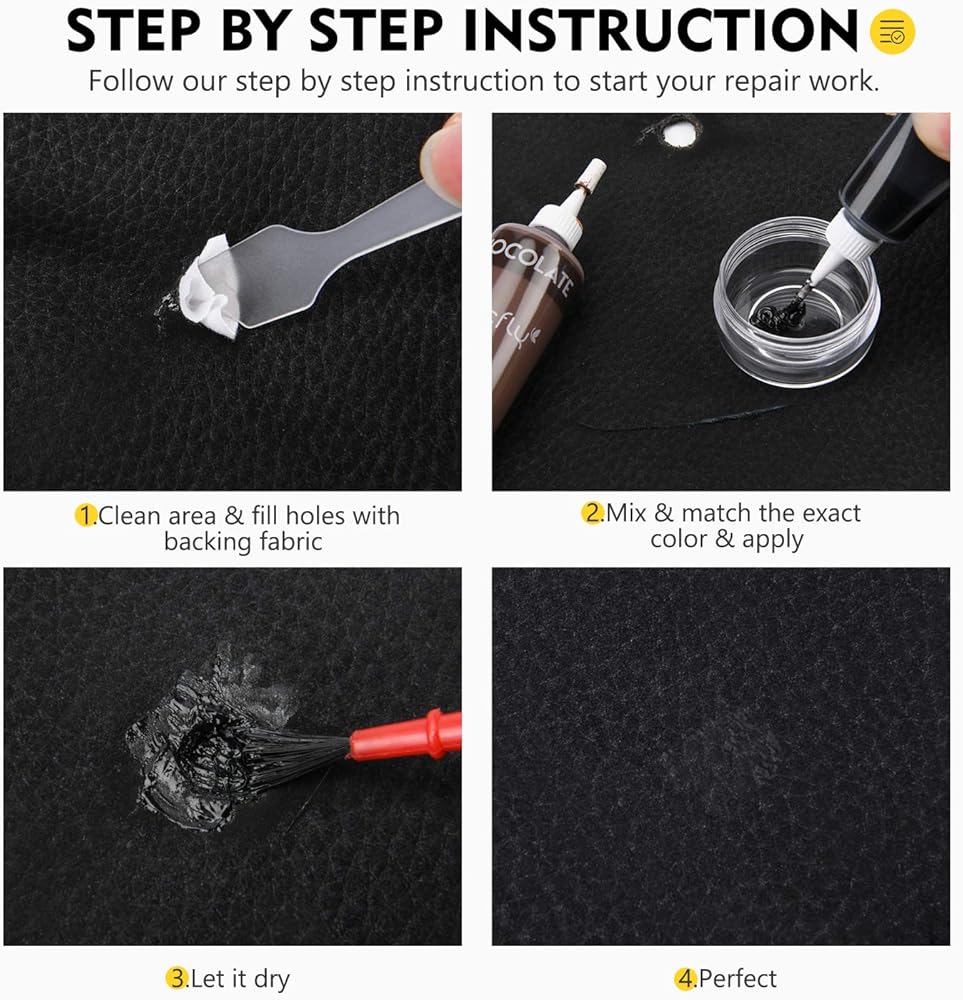 STEP BY STEP INSTRUCTION

Follow our step by step instruction to start your repair work.

OCOLATE

1.Clean area & fill holes with backing fabric

2.Mix & match the exact color & apply

3.Let it dry

4.Perfect