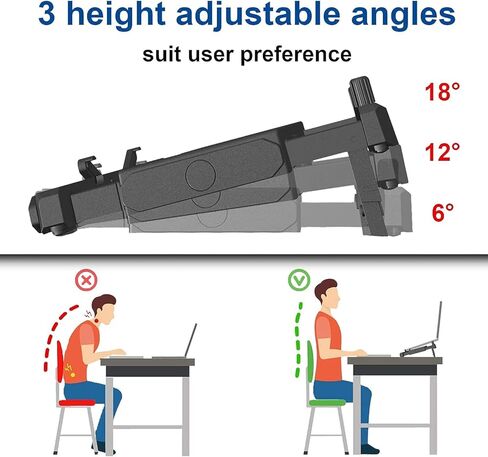 3 height adjustable angles

suit user preference

18°

12°

6°