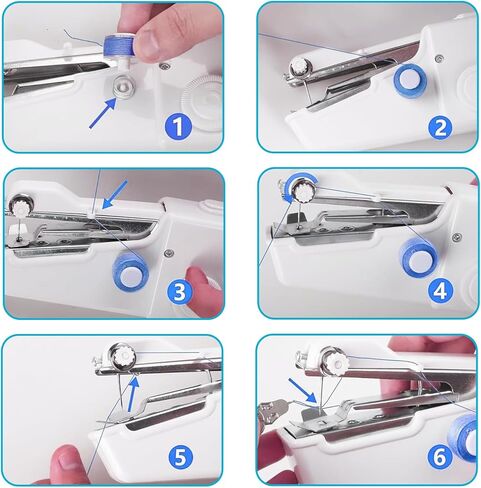 1

2

3

4

5

6