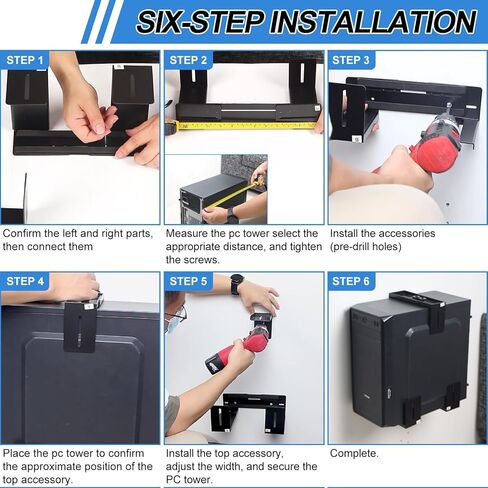 SIX-STEP INSTALLATION

STEP 1

Confirm the left and right parts, then connect them

STEP 2

Measure the pc tower select the appropriate distance, and tighten the screws.

STEP 3

Install the accessories (pre-drill holes)

STEP 4

Place the pc tower to confirm the approximate position of the top accessory.

STEP 5

Install the top accessory, adjust the width, and secure the PC tower.

STEP 6

Complete.