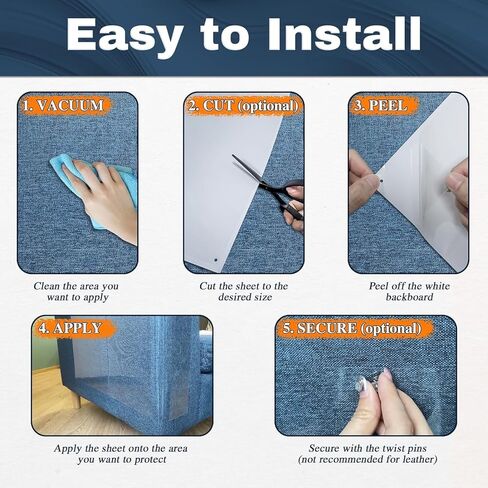 Easy to Install

1. VACUUM

Clean the area you want to apply

2. CUT (optional)

Cut the sheet to the desired size

3. PEEL

Peel off the white backboard

4. APPLY

Apply the sheet onto the area you want to protect

5. SECURE (optional)

Secure with the twist pins (not recommended for leather)