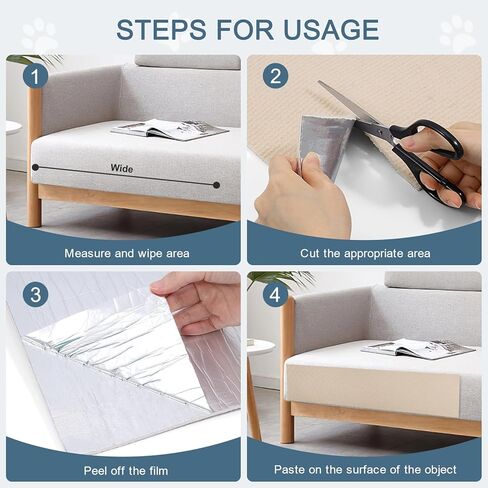 STEPS FOR USAGE

1

Wide

Measure and wipe area

2

Cut the appropriate area

3

Peel off the film

4

Paste on the surface of the object