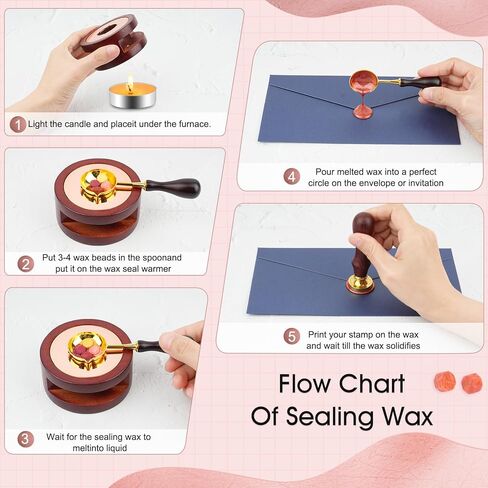 1 Light the candle and placeit under the furnace.

2 Put 3-4 wax beads in the spoonand put it on the wax seal warmer

3 Wait for the sealing wax to meltinto liquid

4 Pour melted wax into a perfect circle on the envelope or invitation

5 Print your stamp on the wax and wait till the wax solidifies

Flow Chart Of Sealing Wax