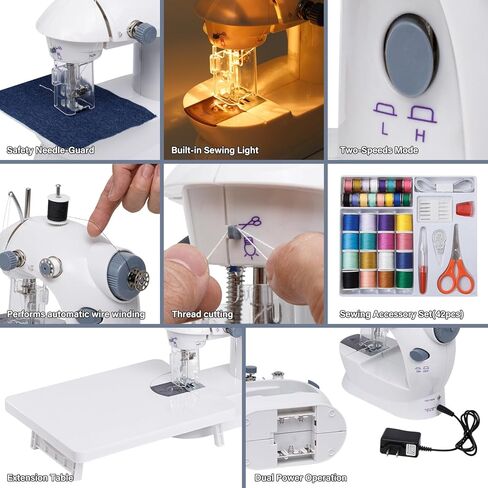 Safety Needle-Guard

Built-in Sewing Light

L H

Two-Speeds Mode

Performs automatic wire winding

Thread cutting

Sewing Accessory Set(42pcs)

Extension Table

Dual Power Operation