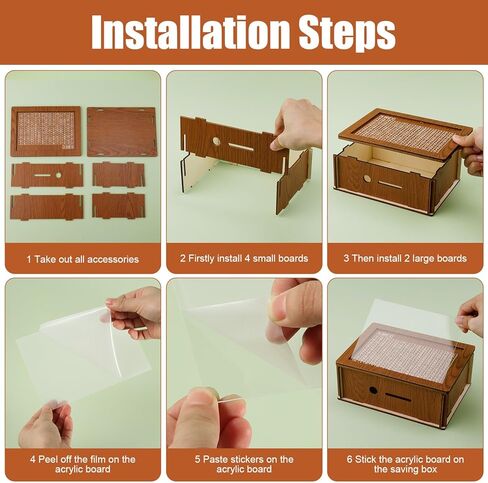 Installation Steps

1 Take out all accessories

2 Firstly install 4 small boards

3 Then install 2 large boards

4 Peel off the film on the acrylic board

5 Paste stickers on the acrylic board

6 Stick the acrylic board on the saving box