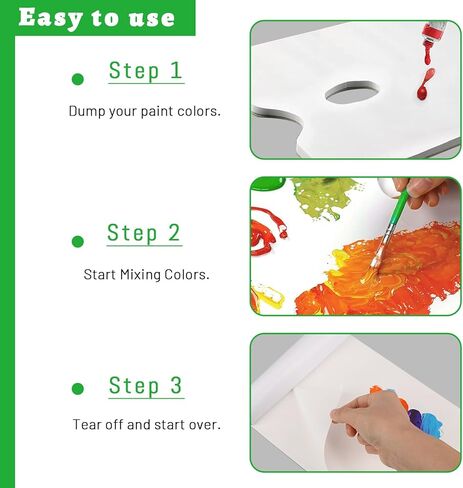 Easy to use

Step 1

Dump your paint colors.

Step 2

Start Mixing Colors.

Step 3

Tear off and start over.