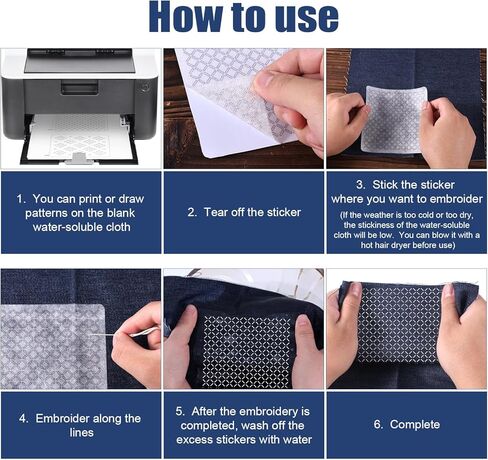 How to use

1. You can print or draw patterns on the blank water-soluble cloth

2. Tear off the sticker

3. Stick the sticker where you want to embroider
(If the weather is too cold or too dry, the stickiness of the water-soluble cloth will be low. You can blow it with a hot hair dryer before use)

4. Embroider along the lines

5. After the embroidery is completed, wash off the excess stickers with water

6. Complete