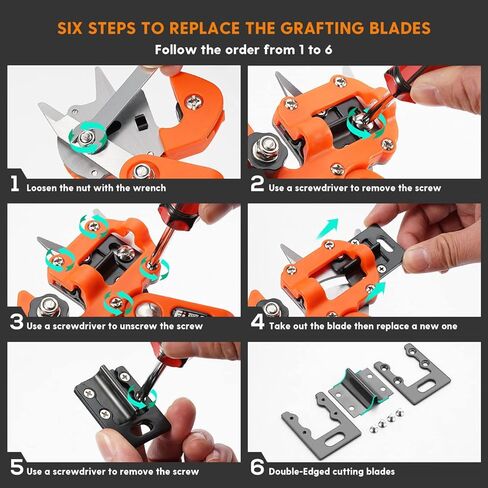 SIX STEPS TO REPLACE THE GRAFTING BLADES

Follow the order from 1 to 6

1 Loosen the nut with the wrench

2 Use a screwdriver to remove the screw

3 Use a screwdriver to unscrew the screw

4 Take out the blade then replace a new one

5 Use a screwdriver to remove the screw

6 Double-Edged cutting blades