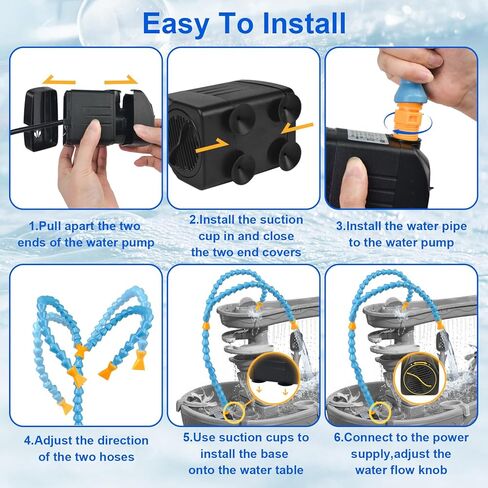 Easy To Install

1.Pull apart the two ends of the water pump

2.Install the suction cup in and close the two end covers

3.Install the water pipe to the water pump

4.Adjust the direction of the two hoses

5.Use suction cups to install the base onto the water table

6.Connect to the power supply,adjust the water flow knob