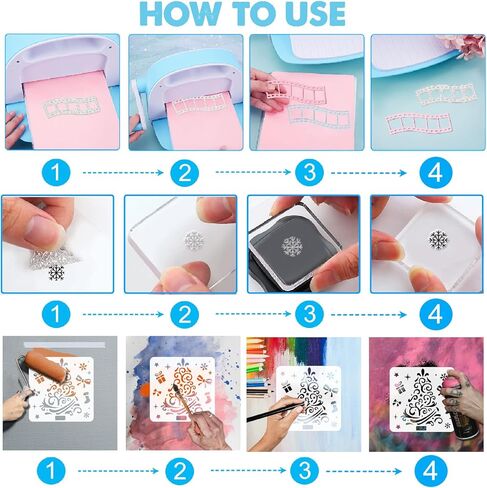 HOW TO USE

1 2 3 4

1 2 3 4

1 2 3 4