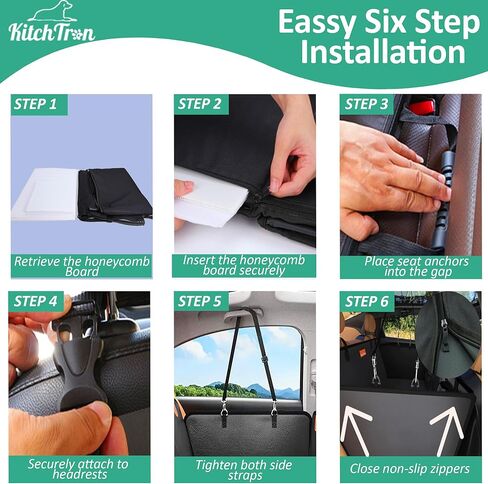 KitchTron

Eassy Six Step Installation

STEP 1
Retrieve the honeycomb Board

STEP 2
Insert the honeycomb board securely

STEP 3
Place seat anchors into the gap

STEP 4
Securely attach to headrests

STEP 5
Tighten both side straps

STEP 6
Close non-slip zippers