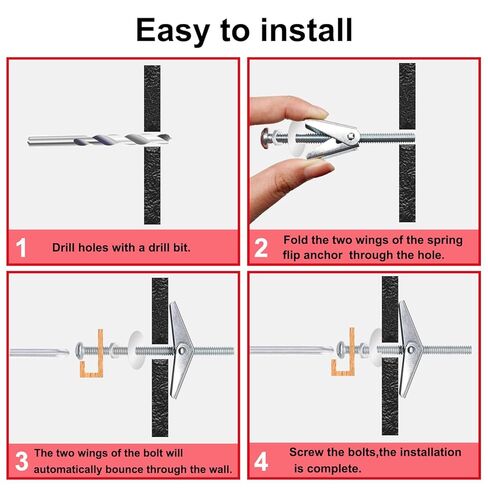 Easy to install

1 Drill holes with a drill bit.

2 Fold the two wings of the spring flip anchor through the hole.

3 The two wings of the bolt will automatically bounce through the wall.

4 Screw the bolts,the installation is complete.