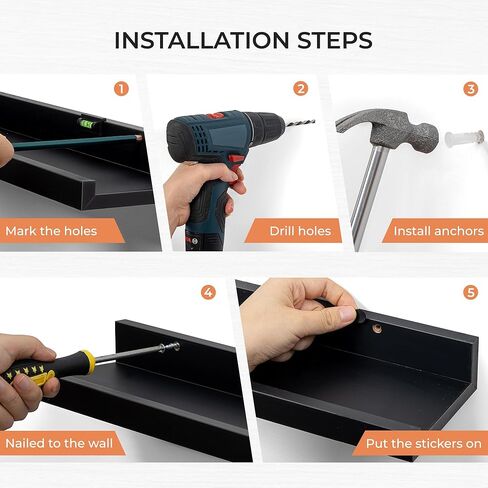 INSTALLATION STEPS

1

Mark the holes

2

Drill holes

3

Install anchors

4

Nailed to the wall

5

Put the stickers on