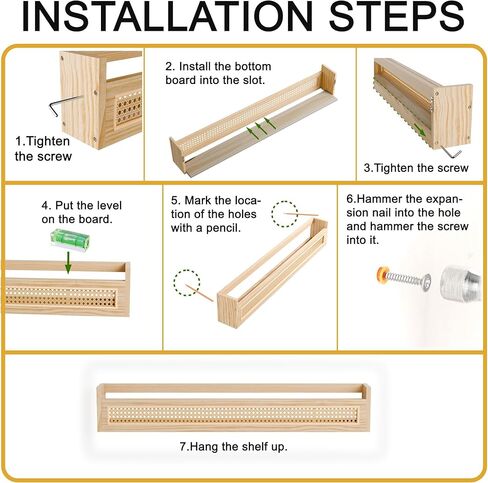 INSTALLATION STEPS

1.Tighten the screw

2. Install the bottom board into the slot.

3.Tighten the screw

4. Put the level on the board.

5. Mark the location of the holes with a pencil.

6.Hammer the expansion nail into the hole and hammer the screw into it.

7.Hang the shelf up.