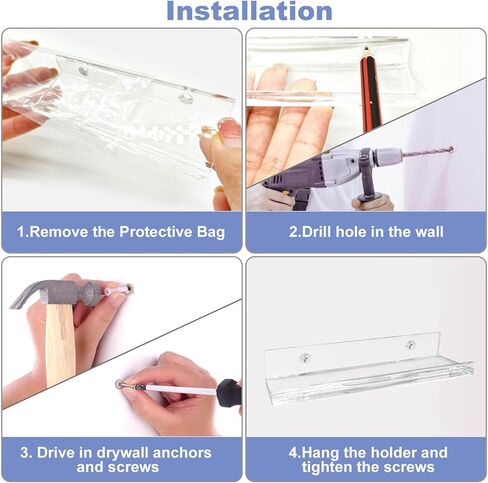 Installation

1.Remove the Protective Bag

2.Drill hole in the wall

3. Drive in drywall anchors and screws

4.Hang the holder and tighten the screws