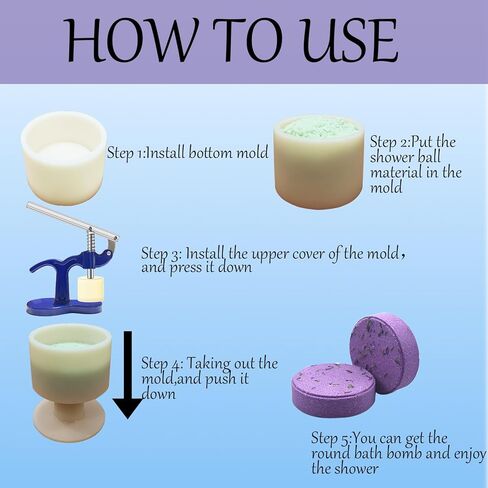 HOW TO USE

Step 1:Install bottom mold

Step 2:Put the shower ball material in the mold

Step 3: Install the upper cover of the mold, and press it down

Step 4: Taking out the mold,and push it down

Step 5:You can get the round bath bomb and enjoy the shower