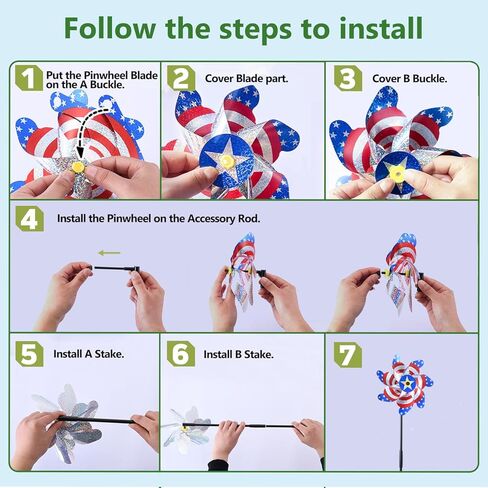 Follow the steps to install

1 Put the Pinwheel Blade on the A Buckle.

2 Cover Blade part.

3 Cover B Buckle.

4 Install the Pinwheel on the Accessory Rod.

5 Install A Stake.

6 Install B Stake.

7