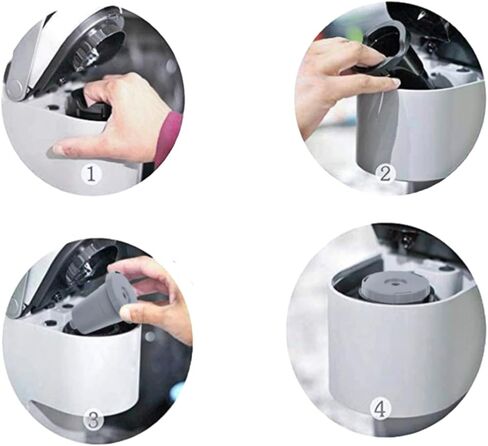 1

2

3

4